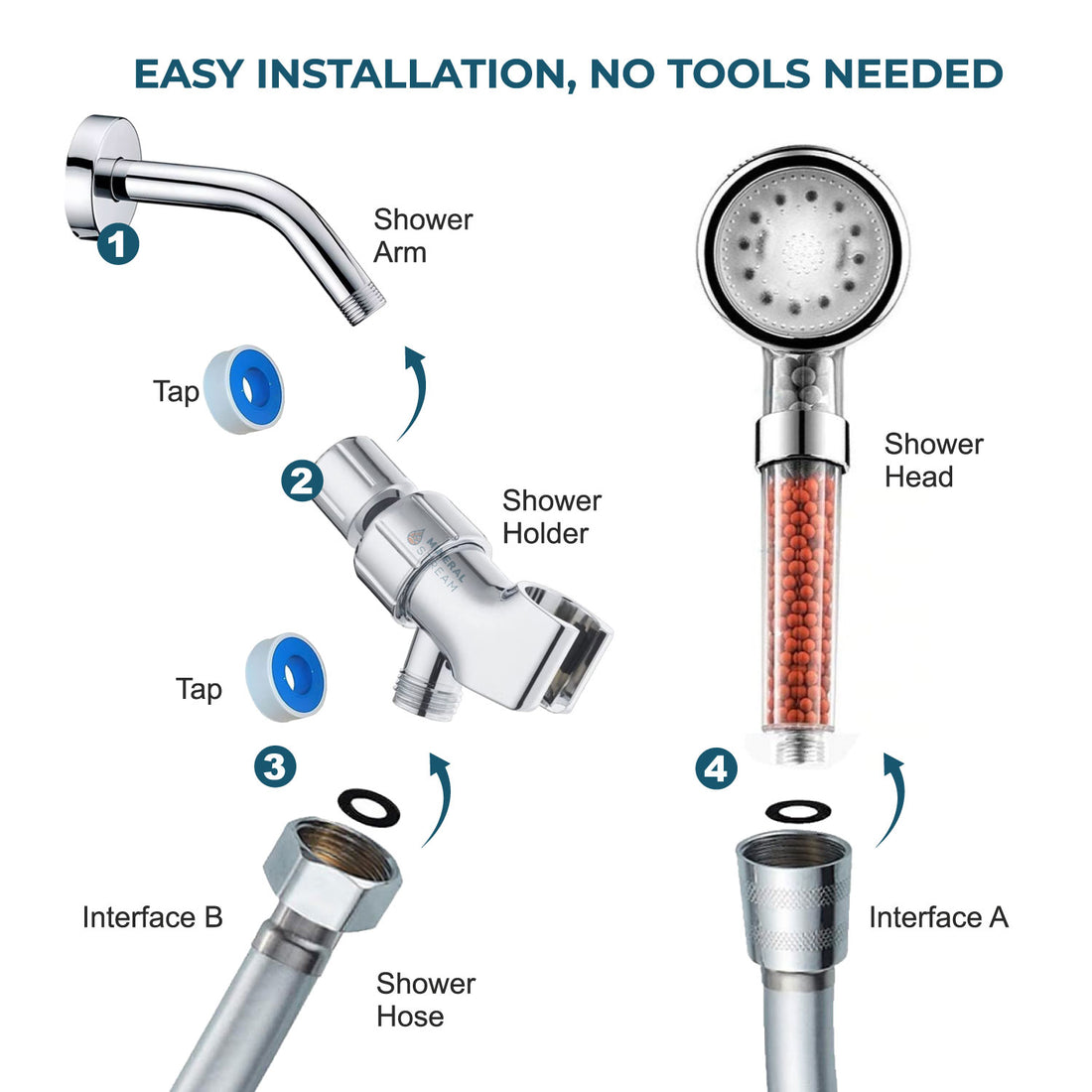 EASY INSTALLATION, NO TOOLS NEEDED

1

Shower Arm

Tap

2

Shower Holder

MINERAL STREAM

Tap

3

Interface B

Shower Hose

Shower Head

4

Interface A