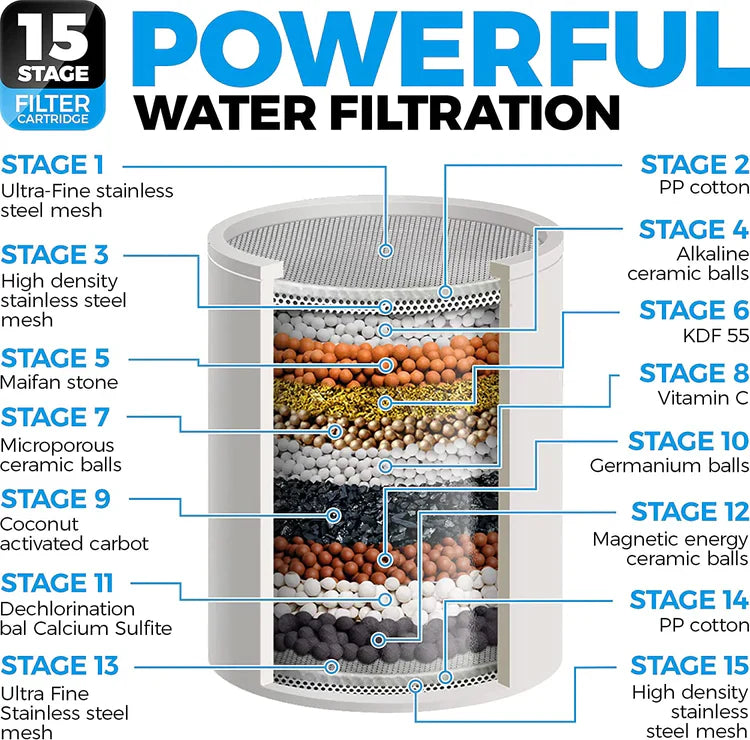 15 STAGE FILTER CARTRIDGE

POWERFUL WATER FILTRATION

STAGE 1
Ultra-Fine stainless steel mesh

STAGE 3
High density stainless steel mesh

STAGE 5
Maifan stone

STAGE 7
Microporous ceramic balls

STAGE 9
Coconut activated carbot

STAGE 11
Dechlorination bal Calcium Sulfite

STAGE 13
Ultra Fine Stainless steel mesh

STAGE 2
PP cotton

STAGE 4
Alkaline ceramic balls

STAGE 6
KDF 55

STAGE 8
Vitamin C

STAGE 10
Germanium balls

STAGE 12
Magnetic energy ceramic balls

STAGE 14
PP cotton

STAGE 15
High density stainless steel mesh